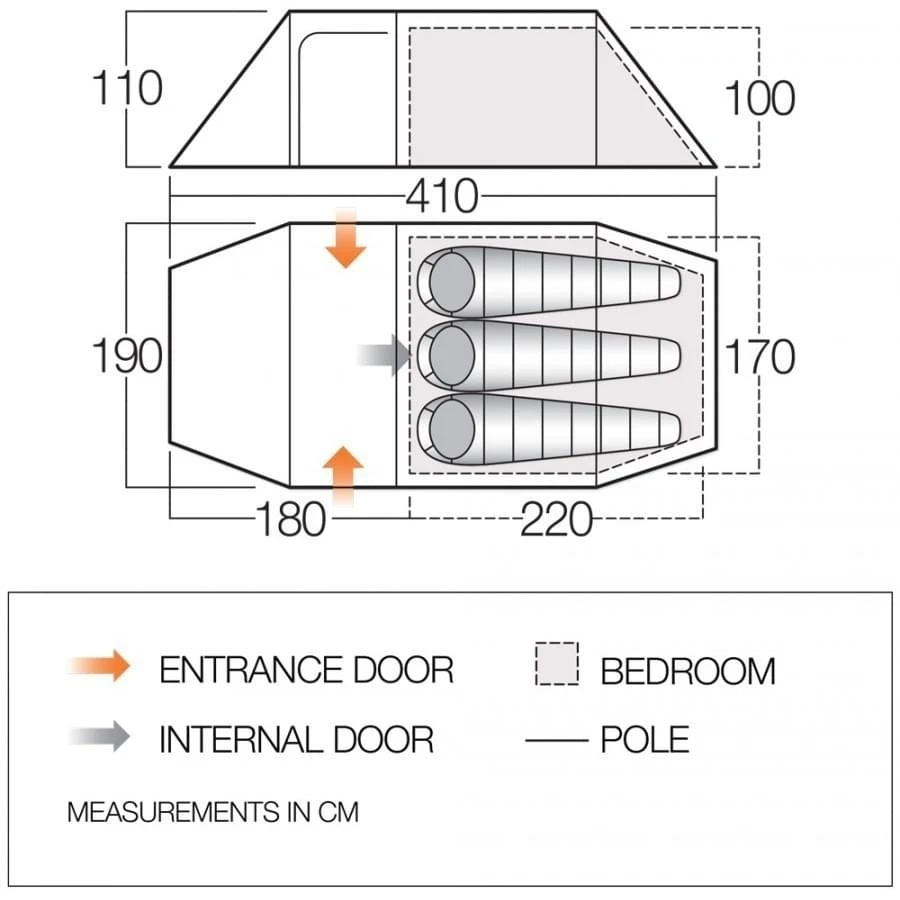 110

100

410

190

170

180

220

ENTRANCE DOOR

BEDROOM

INTERNAL DOOR

POLE

MEASUREMENTS IN CM